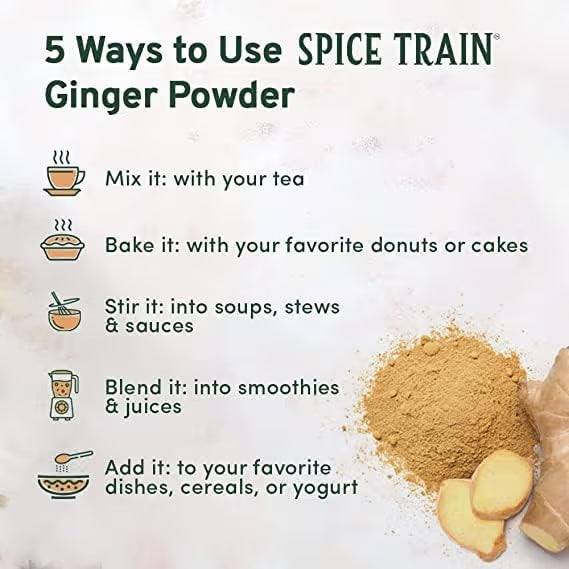 5 Ways to Use SPICE TRAIN® Ginger Powder

Mix it: with your tea

Bake it: with your favorite donuts or cakes

Stir it: into soups, stews & sauces

Blend it: into smoothies & juices

Add it: to your favorite dishes, cereals, or yogurt