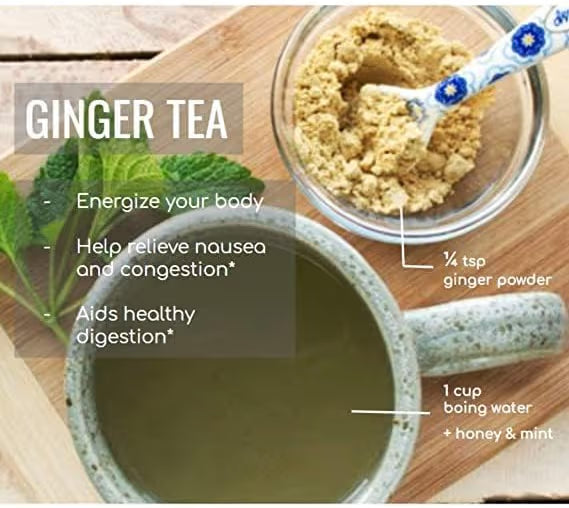 GINGER TEA

- Energize your body
- Help relieve nausea and congestion*
- Aids healthy digestion*

¼ tsp ginger powder

1 cup boing water
+ honey & mint